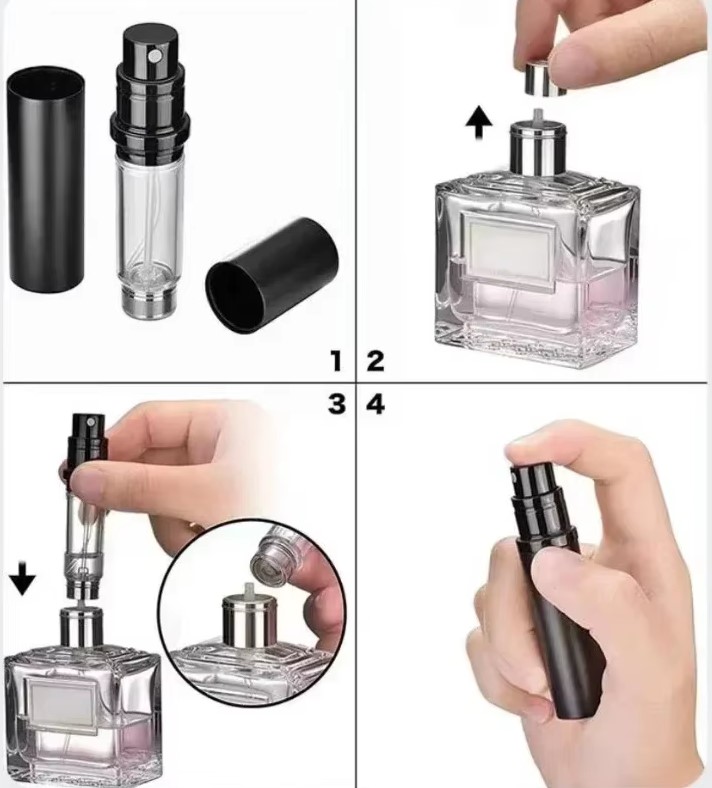 1 2
3 4